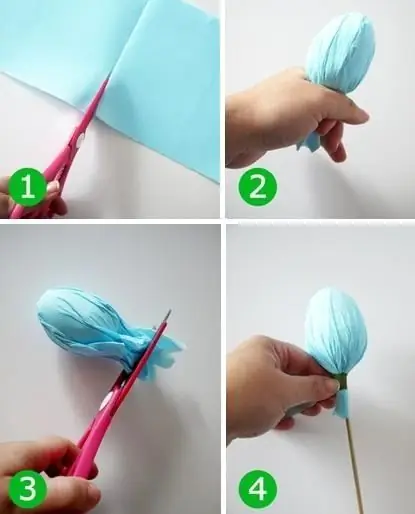 1
2
3
4